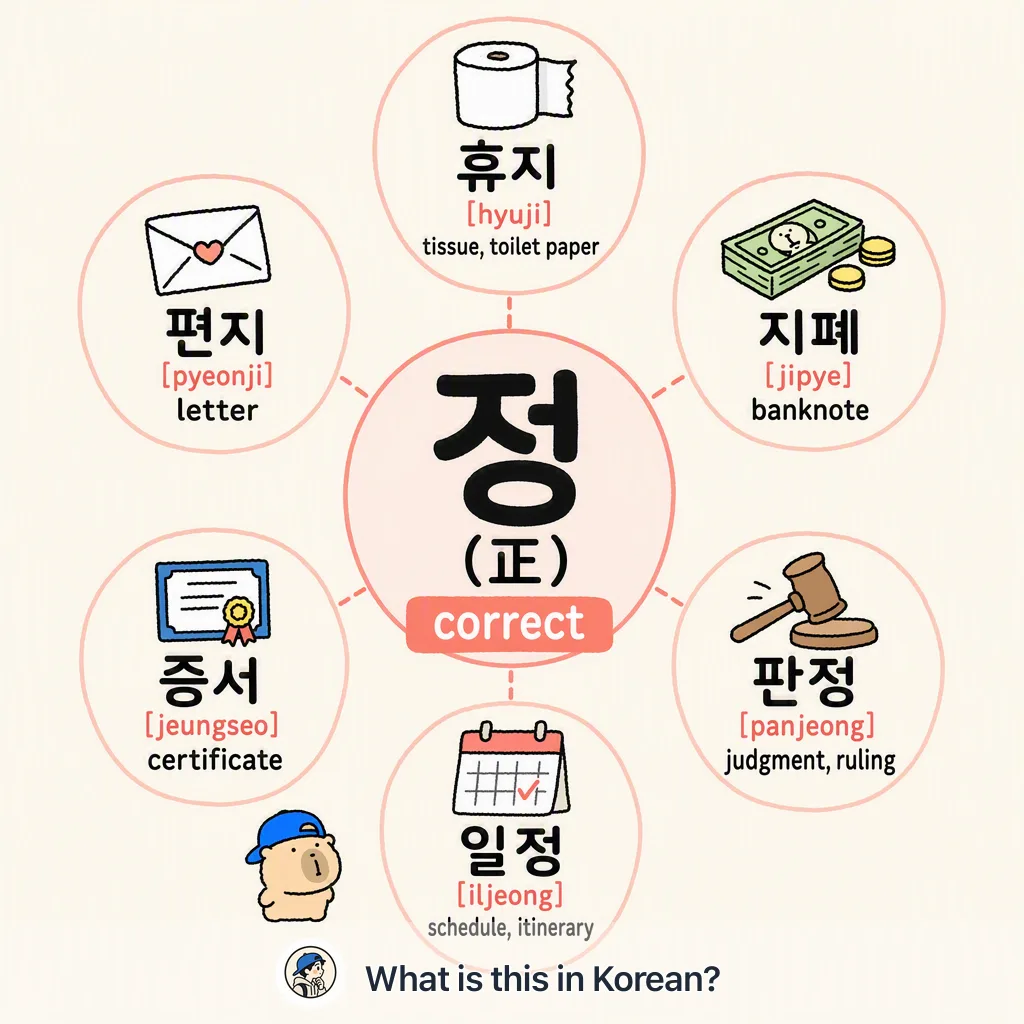 휴지
[hyuji]
tissue, toilet paper

편지
[pyeonji]
letter

지폐
[jipye]
banknote

정
(正)
correct

증서
[jeungseo]
certificate

판정
[panjeong]
judgment, ruling

일정
[iljeong]
schedule, itinerary

What is this in Korean?